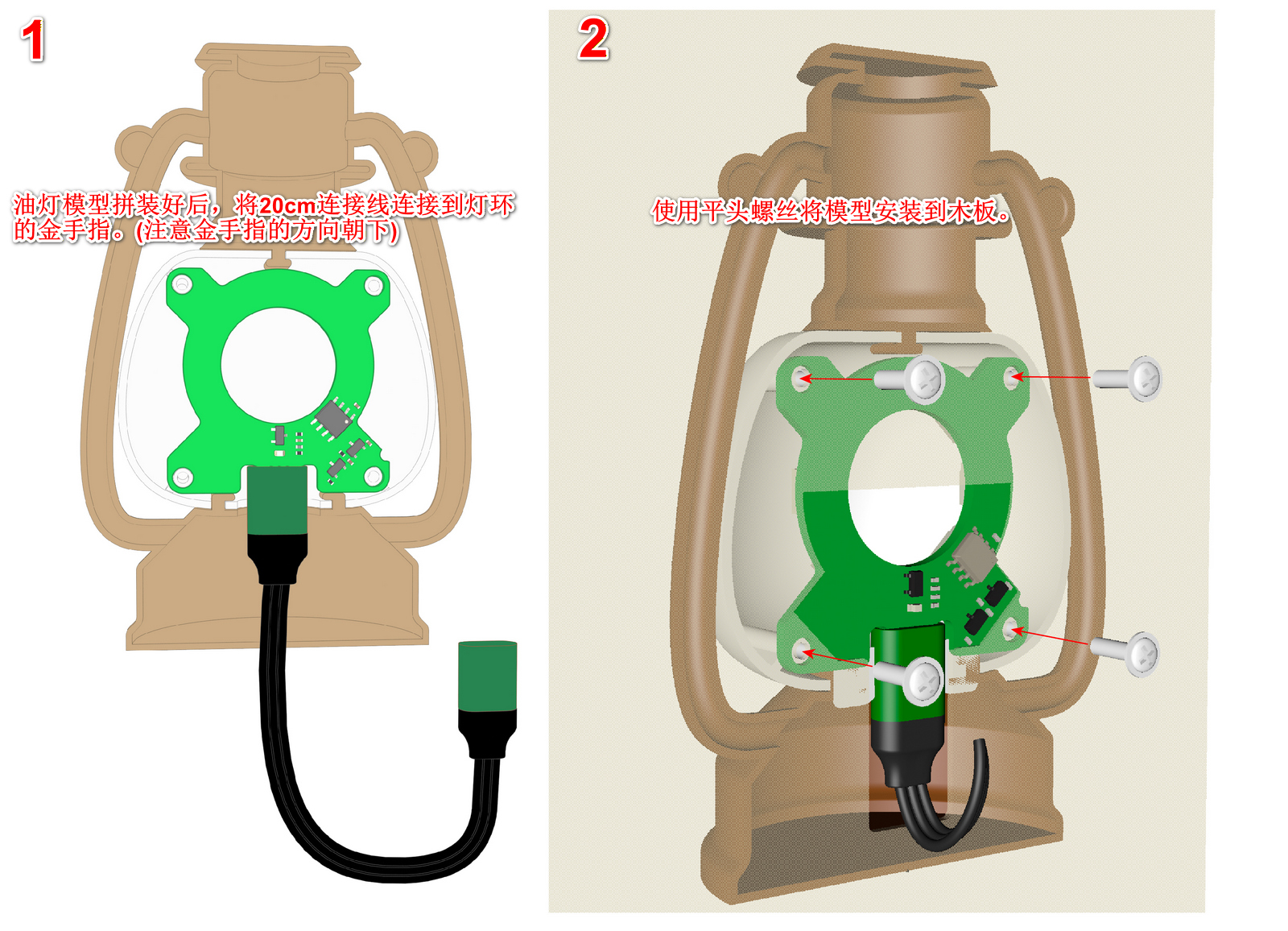 1

油灯模型拼装好后，将20cm连接线连接到灯环的金手指。(注意金手指的方向朝下)

2

使用平头螺丝将模型安装到木板。