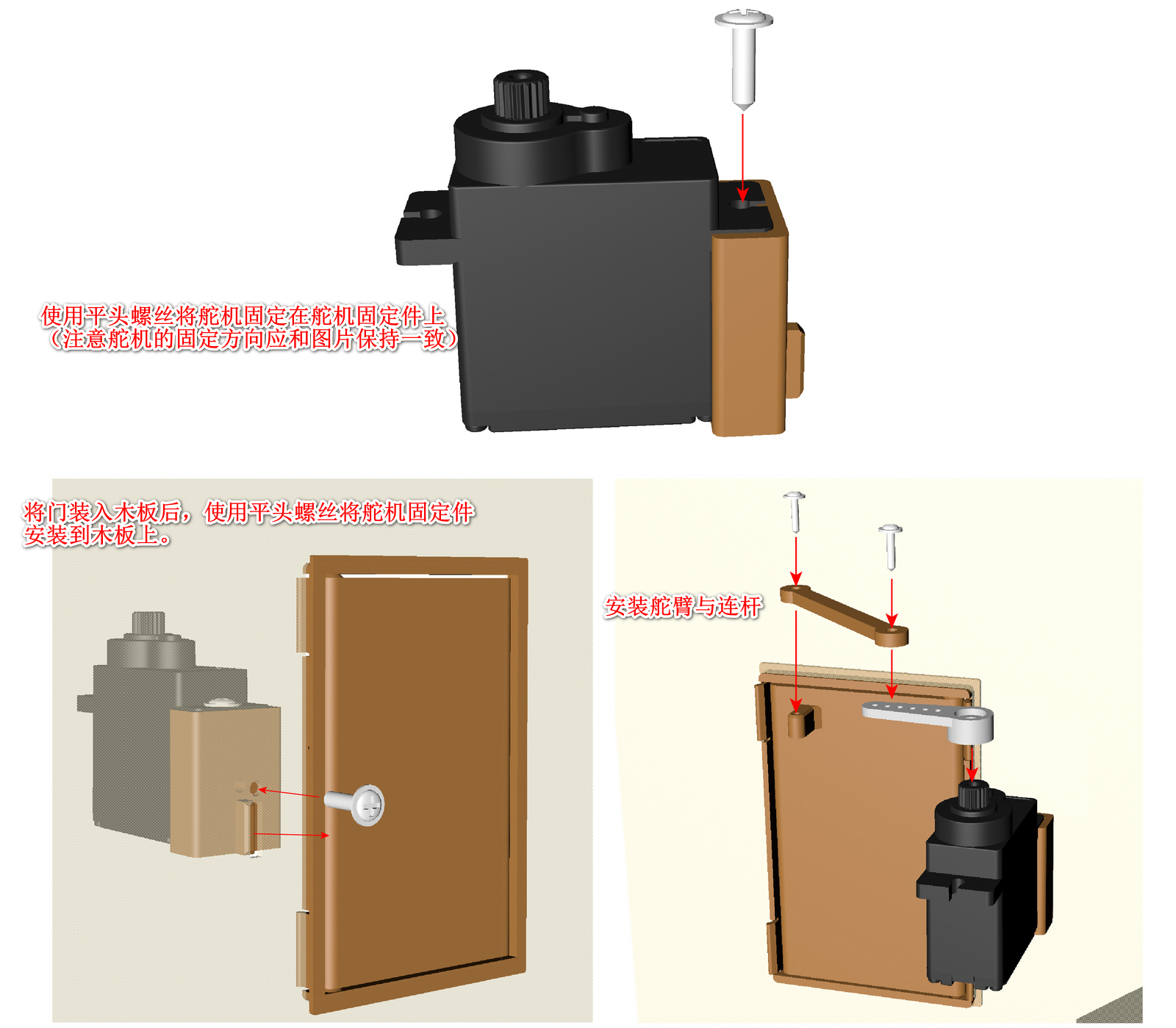 使用平头螺丝将舵机固定在舵机固定件上
（注意舵机的固定方向应和图片保持一致）

将门装入木板后，使用平头螺丝将舵机固定件安装到木板上。

安装舵臂与连杆