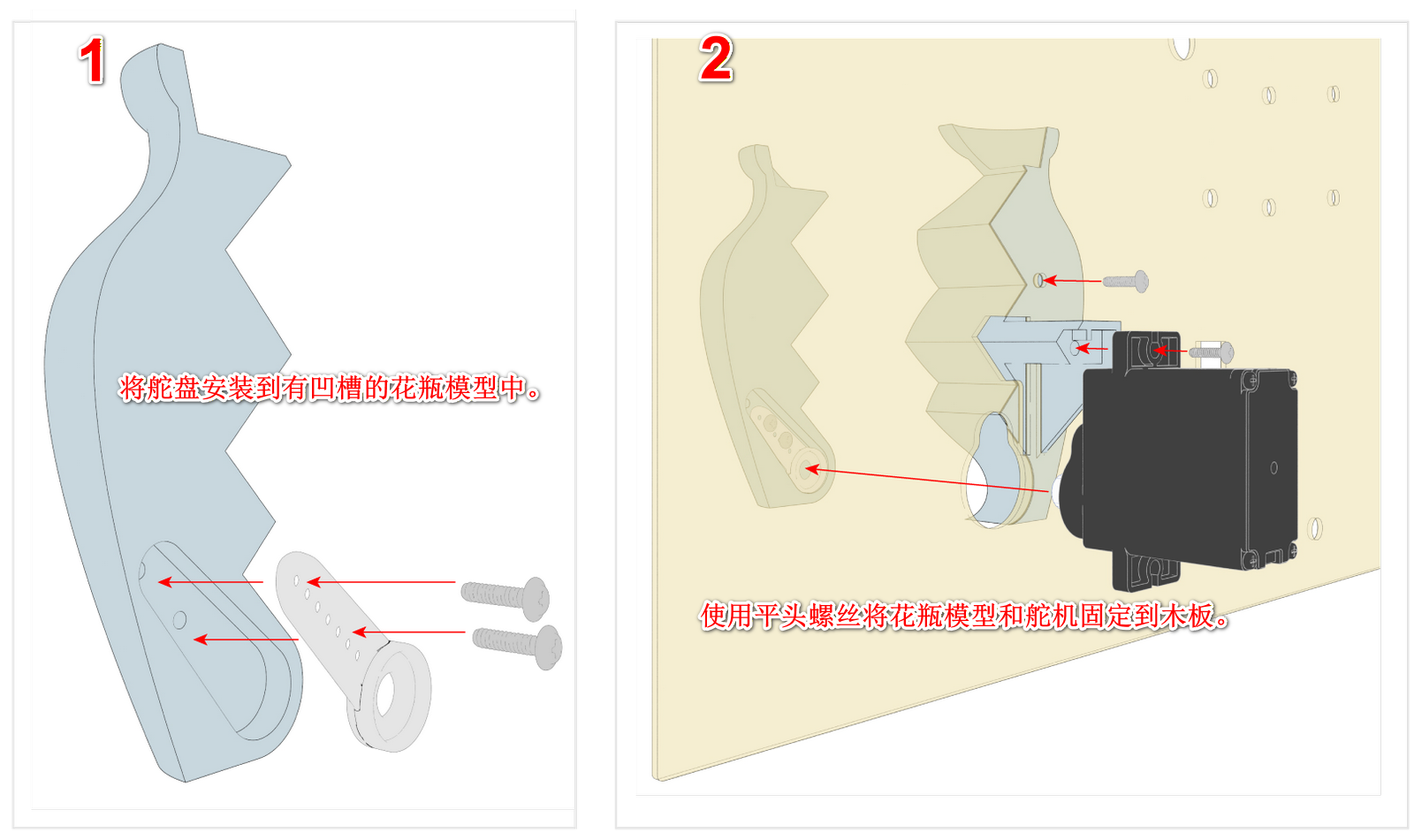 1

将舵盘安装到有凹槽的花瓶模型中。

2

使用平头螺丝将花瓶模型和舵机固定到木板。